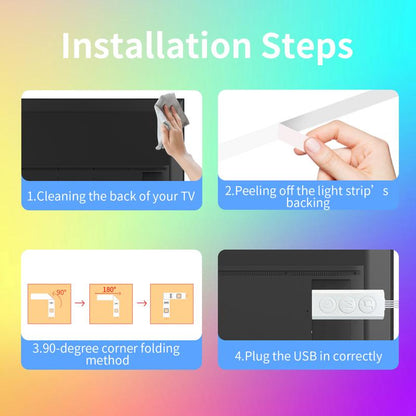 Installation Steps

1.Cleaning the back of your TV

2.Peeling off the light strip’s backing

90°

180°

3.90-degree corner folding method

4.Plug the USB in correctly