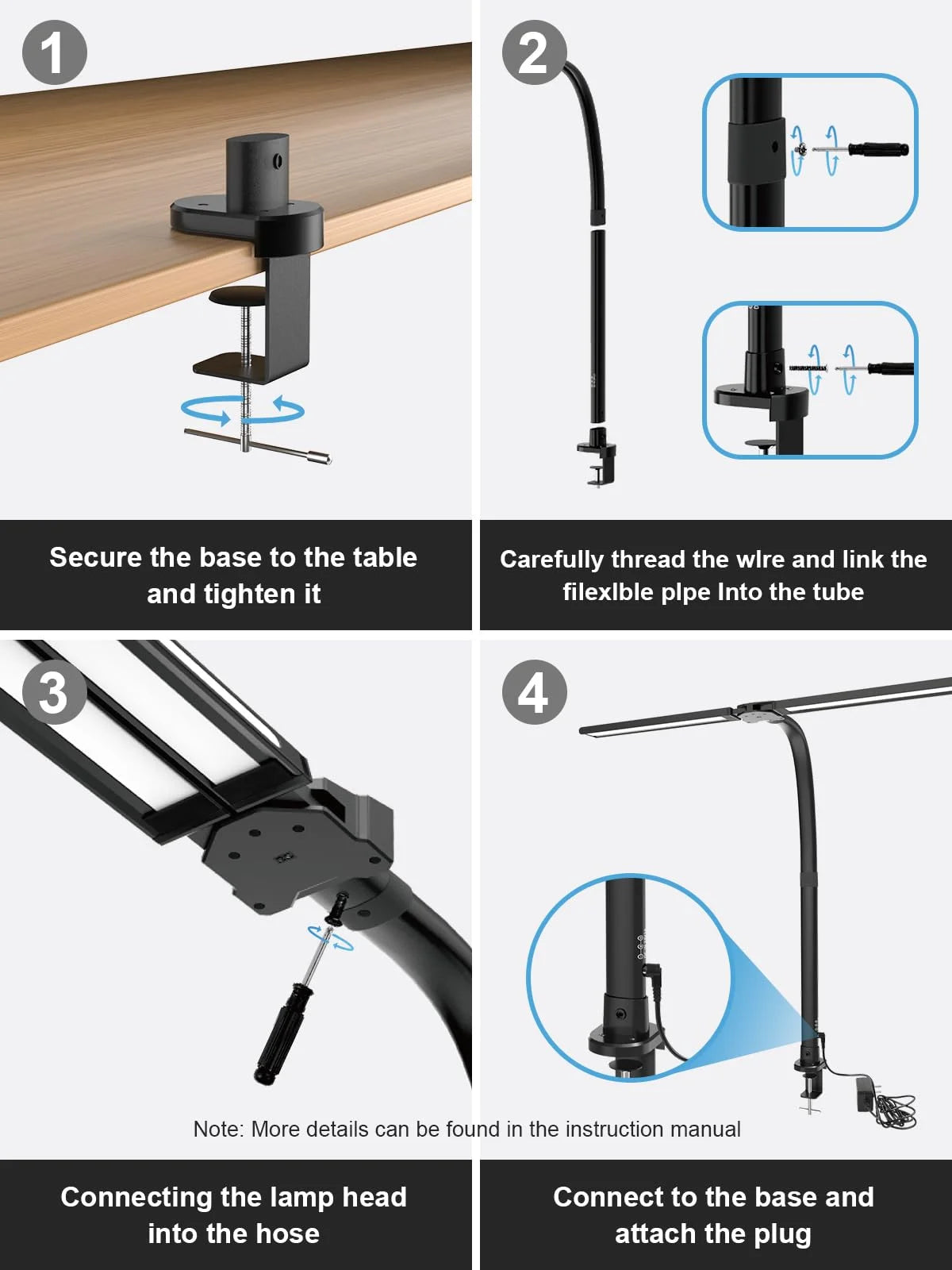 1

Secure the base to the table and tighten it

2

Carefully thread the wlre and link the filexlble plpe Into the tube

3

Connecting the lamp head into the hose

4

Note: More details can be found in the instruction manual

Connect to the base and attach the plug